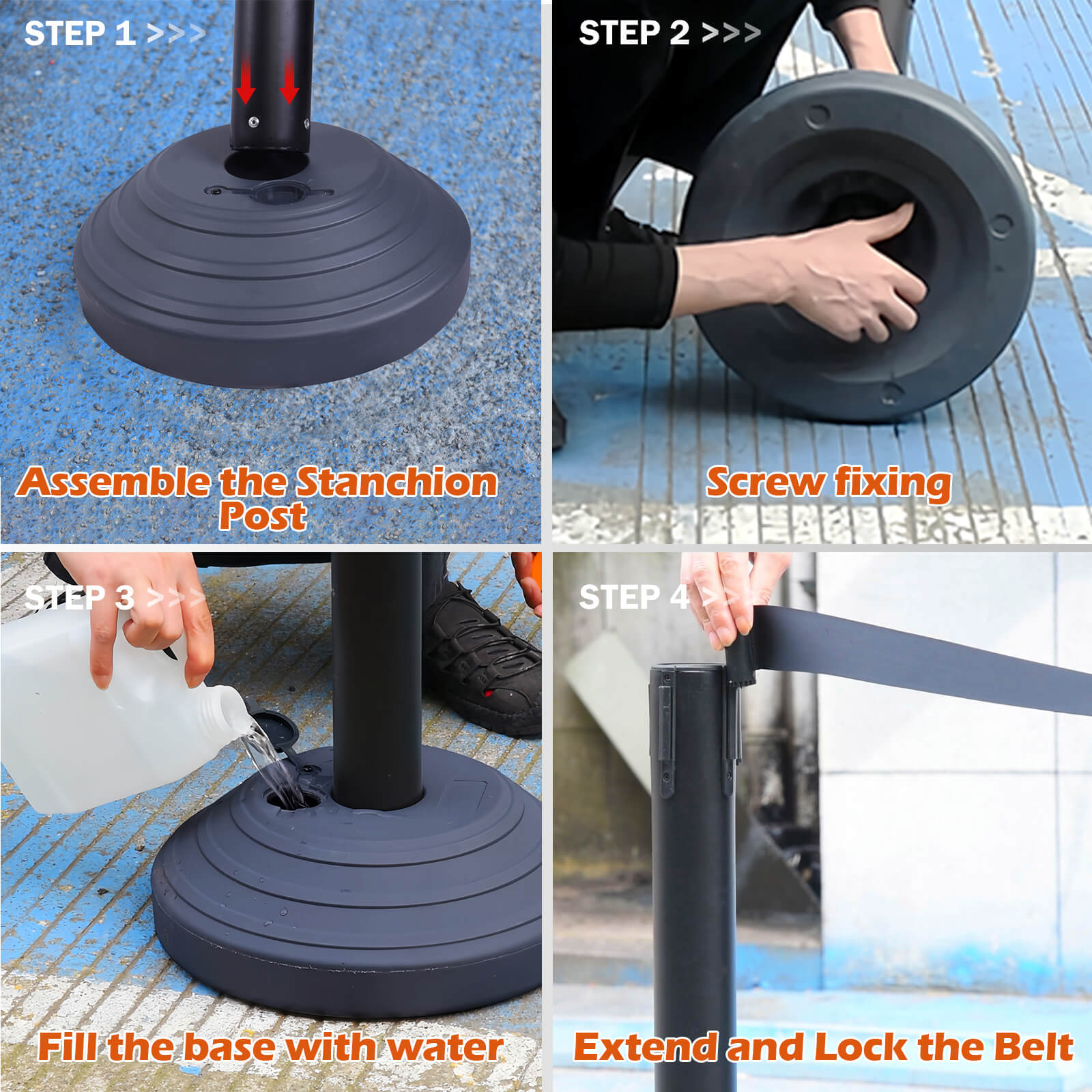 STEP 1 >>>

Assemble the Stanchion Post

STEP 2 >>>

Screw fixing

STEP 3 >>>

Fill the base with water

STEP 4 >>>

Extend and Lock the Belt