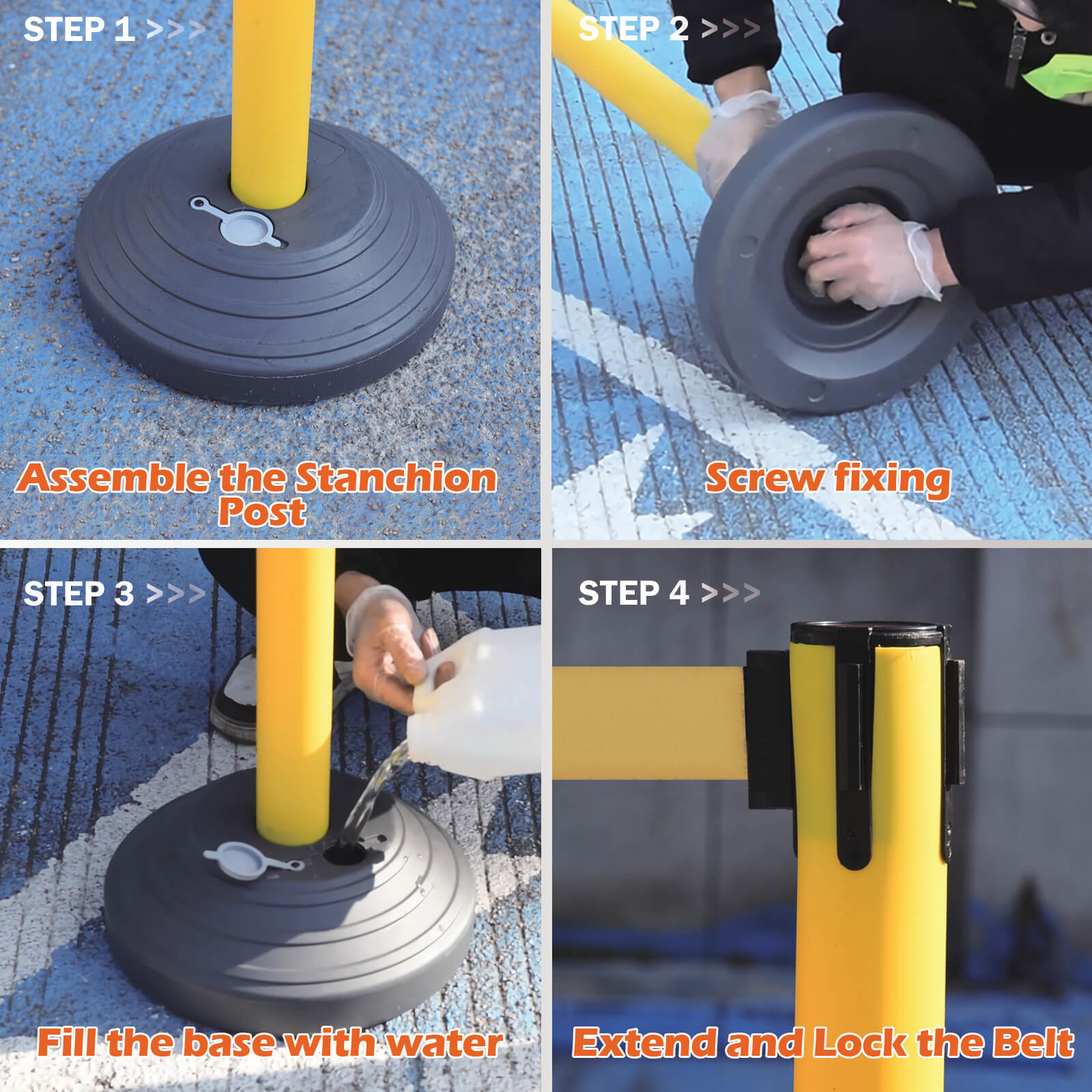 STEP 1 >>>

Assemble the Stanchion Post

STEP 2 >>>

Screw fixing

STEP 3 >>>

Fill the base with water

STEP 4 >>>

Extend and Lock the Belt