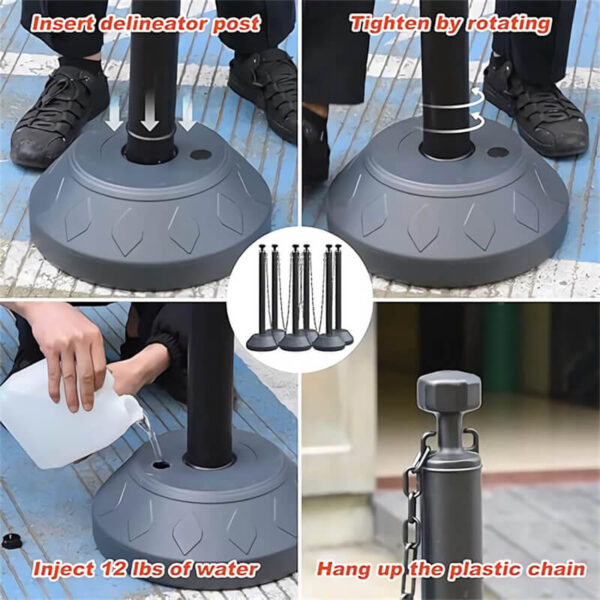 Insert delineator post

Tighten by rotating

Inject 12 lbs of water

Hang up the plastic chain