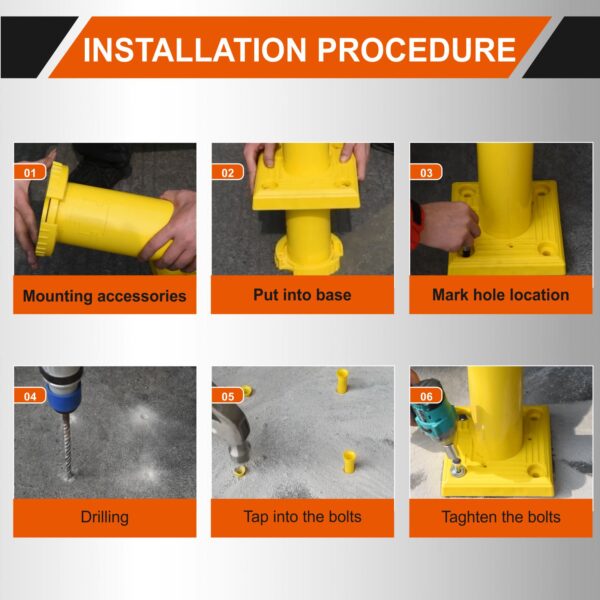 INSTALLATION PROCEDURE

01
Mounting accessories

02
Put into base

03
Mark hole location

04
Drilling

05
Tap into the bolts

06
Taghten the bolts