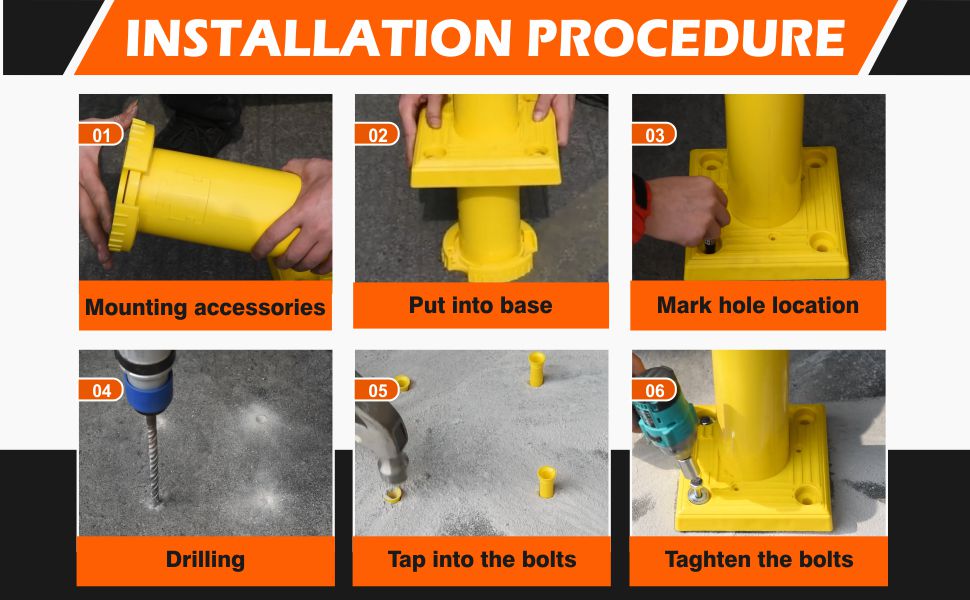 INSTALLATION PROCEDURE

01
Mounting accessories

02
Put into base

03
Mark hole location

04
Drilling

05
Tap into the bolts

06
Taghten the bolts