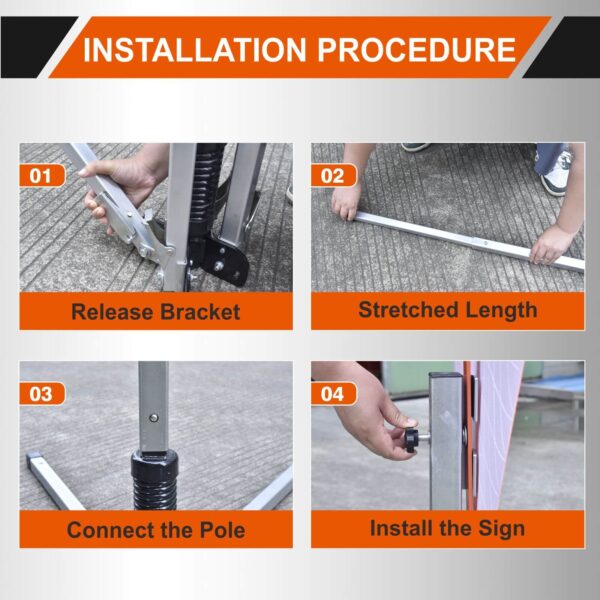 INSTALLATION PROCEDURE

01

Release Bracket

02

Stretched Length

03

Connect the Pole

04

Install the Sign