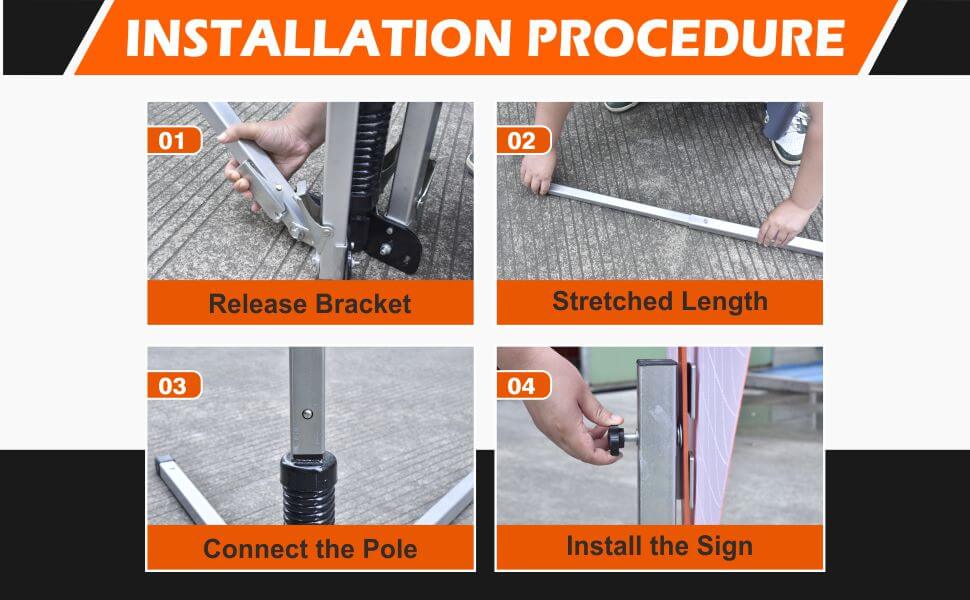 INSTALLATION PROCEDURE

01

Release Bracket

02

Stretched Length

03

Connect the Pole

04

Install the Sign